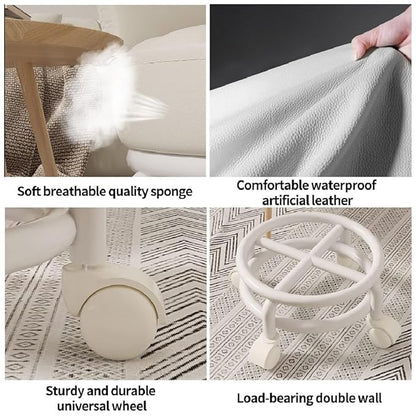 Soft breathable quality sponge

Comfortable waterproof artificial leather

Sturdy and durable universal wheel

Load-bearing double wall